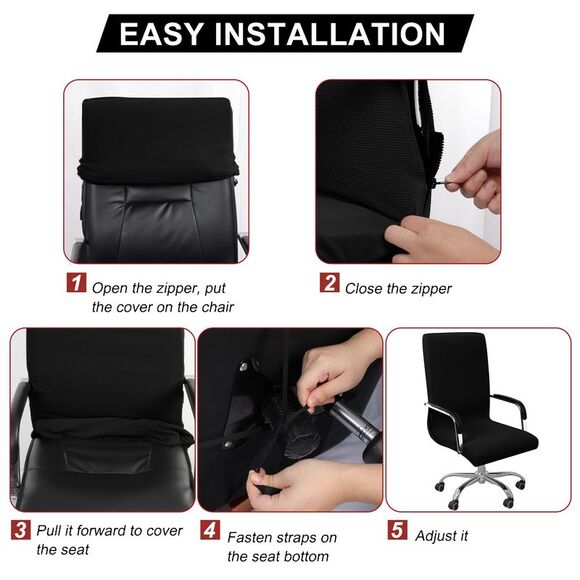 EASY INSTALLATION

1 Open the zipper, put the cover on the chair

2 Close the zipper

3 Pull it forward to cover the seat

4 Fasten straps on the seat bottom

5 Adjust it